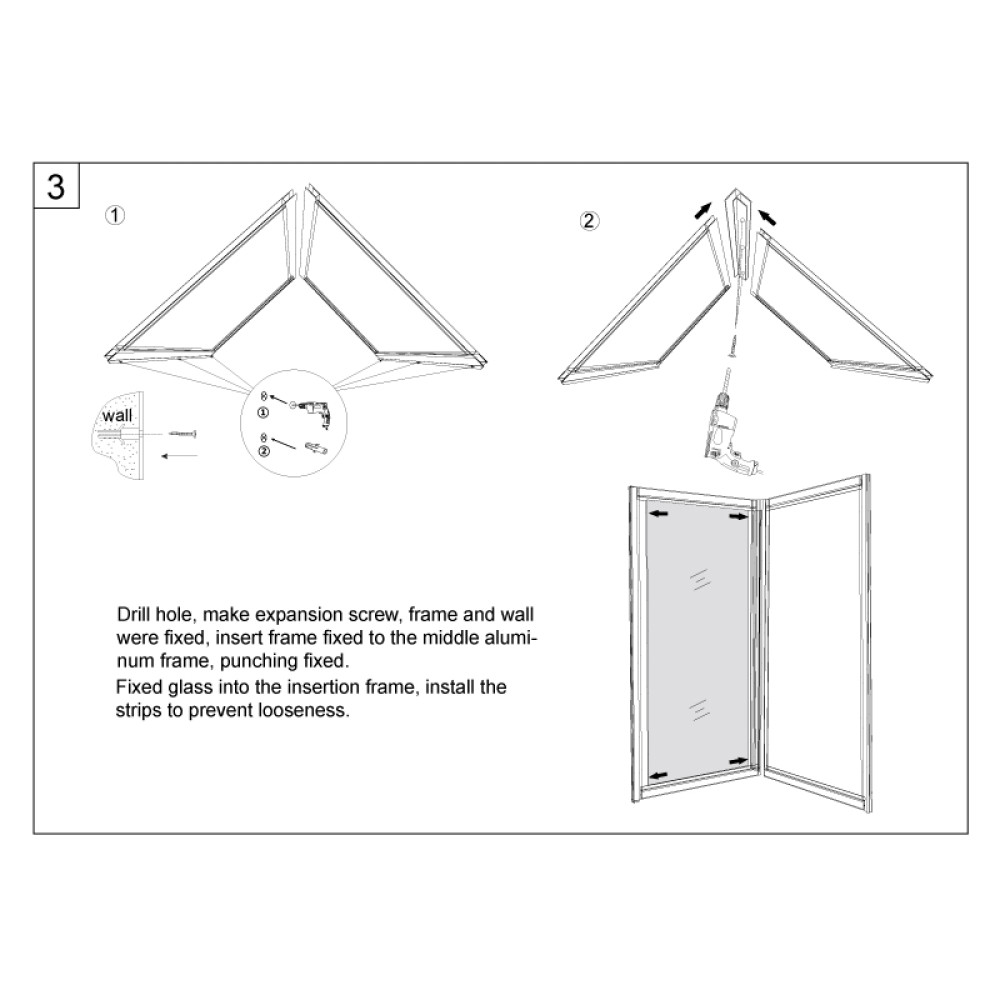 3

①

②

wall

①

②

Drill hole, make expansion screw, frame and wall were fixed, insert frame fixed to the middle aluminum frame, punching fixed.

Fixed glass into the insertion frame, install the strips to prevent looseness.